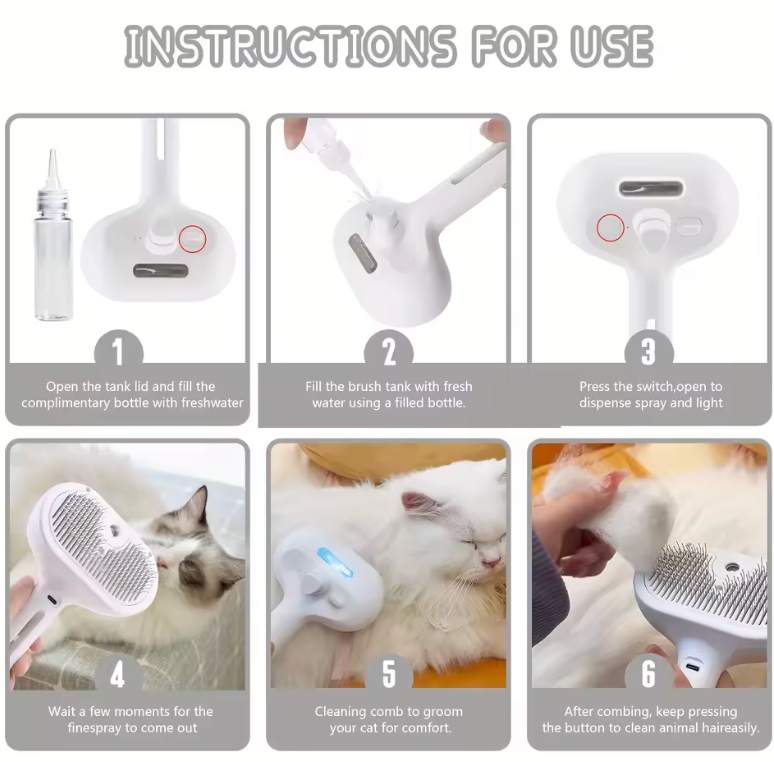 INSTRUCTIONS FOR USE

1

Open the tank lid and fill the complimentary bottle with freshwater

2

Fill the brush tank with fresh water using a filled bottle.

3

Press the switch,open to dispense spray and light

4

Wait a few moments for the finespray to come out

5

Cleaning comb to groom your cat for comfort.

6

After combing, keep pressing the button to clean animal haireasily.